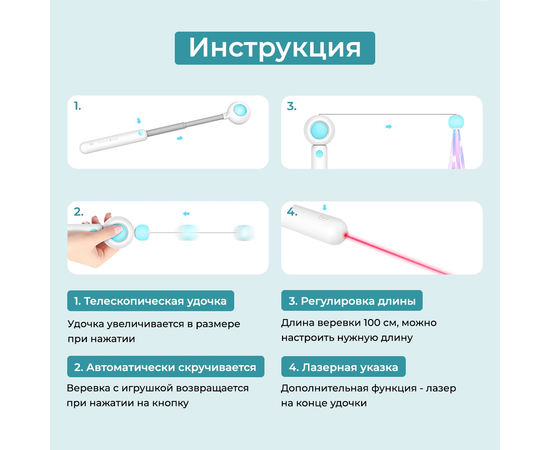 Инструкция

1.

3.

2.

4.

1. Телескопическая удочка

Удочка увеличивается в размере при нажатии

2. Автоматически скручивается

Веревка с игрушкой возвращается при нажатии на кнопку

3. Регулировка длины

Длина веревки 100 см, можно настроить нужную длину

4. Лазерная указка

Дополнительная функция - лазер на конце удочки