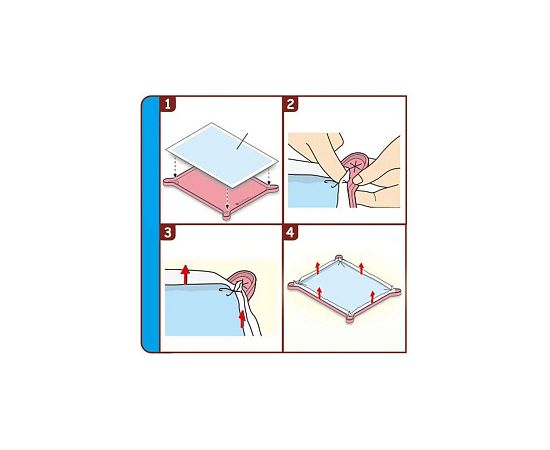 1

2

3

4