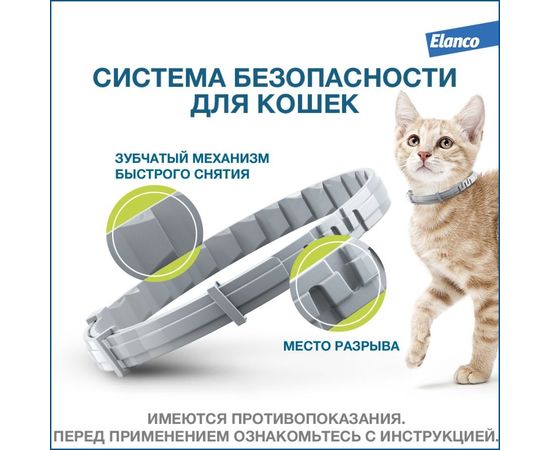 Elanco

СИСТЕМА БЕЗОПАСНОСТИ ДЛЯ КОШЕК

ЗУБЧАТЫЙ МЕХАНИЗМ БЫСТРОГО СНЯТИЯ

МЕСТО РАЗРЫВА

ИМЕЮТСЯ ПРОТИВОПОКАЗАНИЯ.
ПЕРЕД ПРИМЕНЕНИЕМ ОЗНАКОМЬТЕСЬ С ИНСТРУКЦИЕЙ.